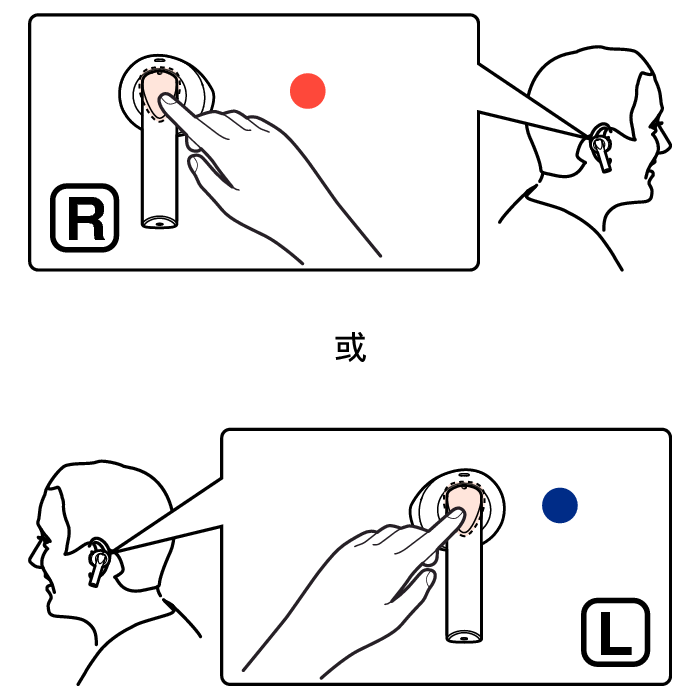 R

或

L